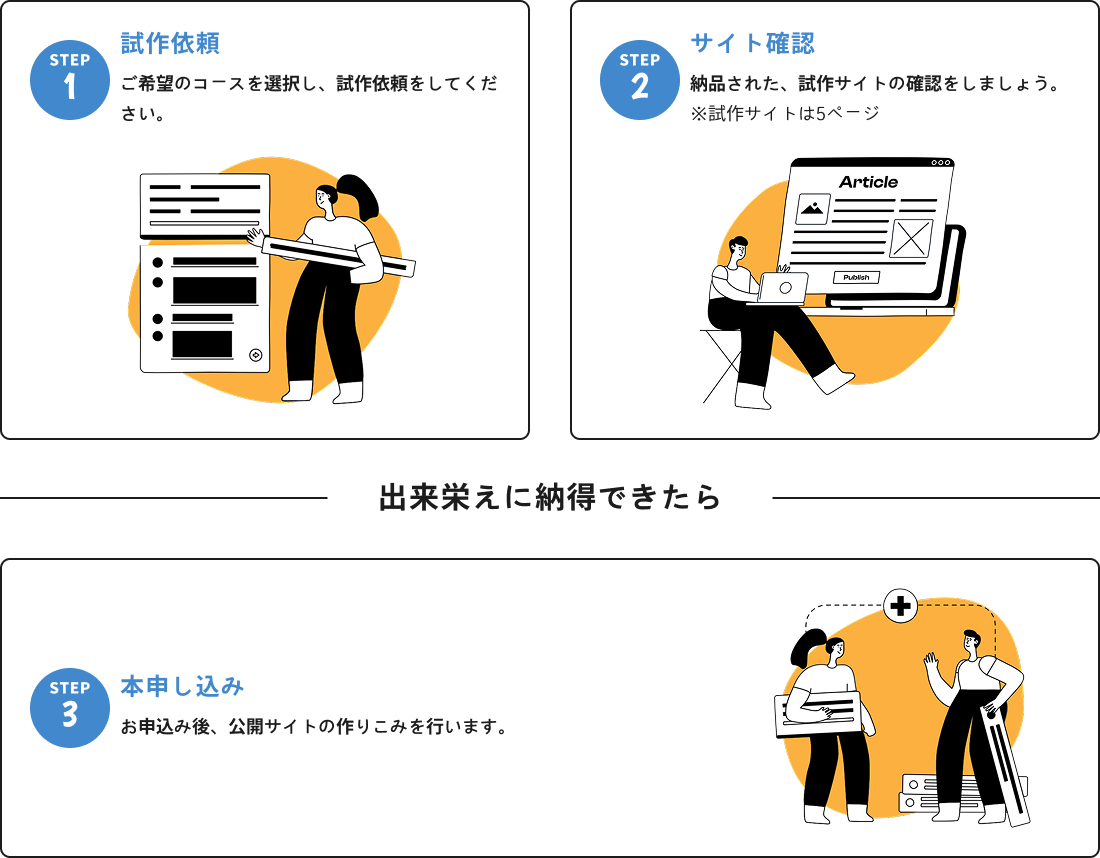 STEP 1
試作依頼
ご希望のコースを選択し、試作依頼をしてください。

STEP 2
サイト確認
納品された、試作サイトの確認をしましょう。
※試作サイトは5ページ

Article

Publish

出来栄えに納得できたら

STEP 3
本申し込み
お申込み後、公開サイトの作りこみを行います。